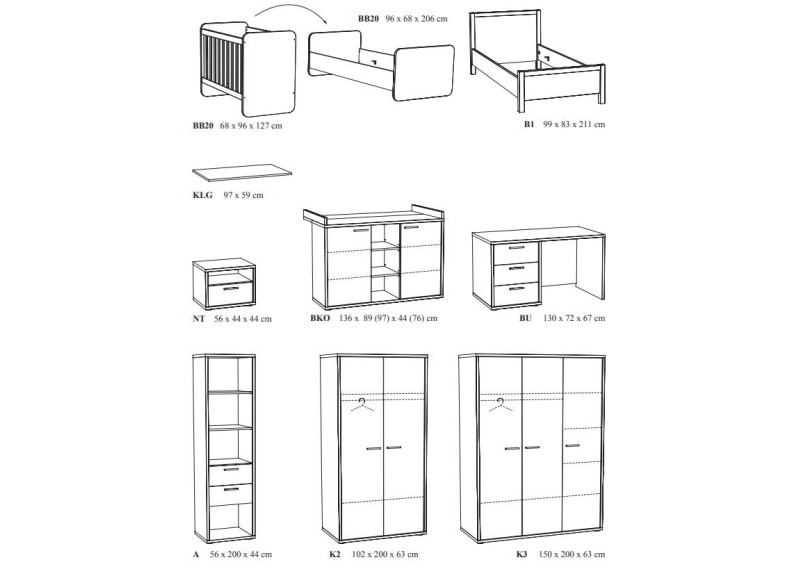 BB20 96 x 68 x 206 cm

BB20 68 x 96 x 127 cm

B1 99 x 83 x 211 cm

KLG 97 x 59 cm

NT 56 x 44 x 44 cm

BKO 136 x 89 (97) x 44 (76) cm

BU 130 x 72 x 67 cm

A 56 x 200 x 44 cm

K2 102 x 200 x 63 cm

K3 150 x 200 x 63 cm